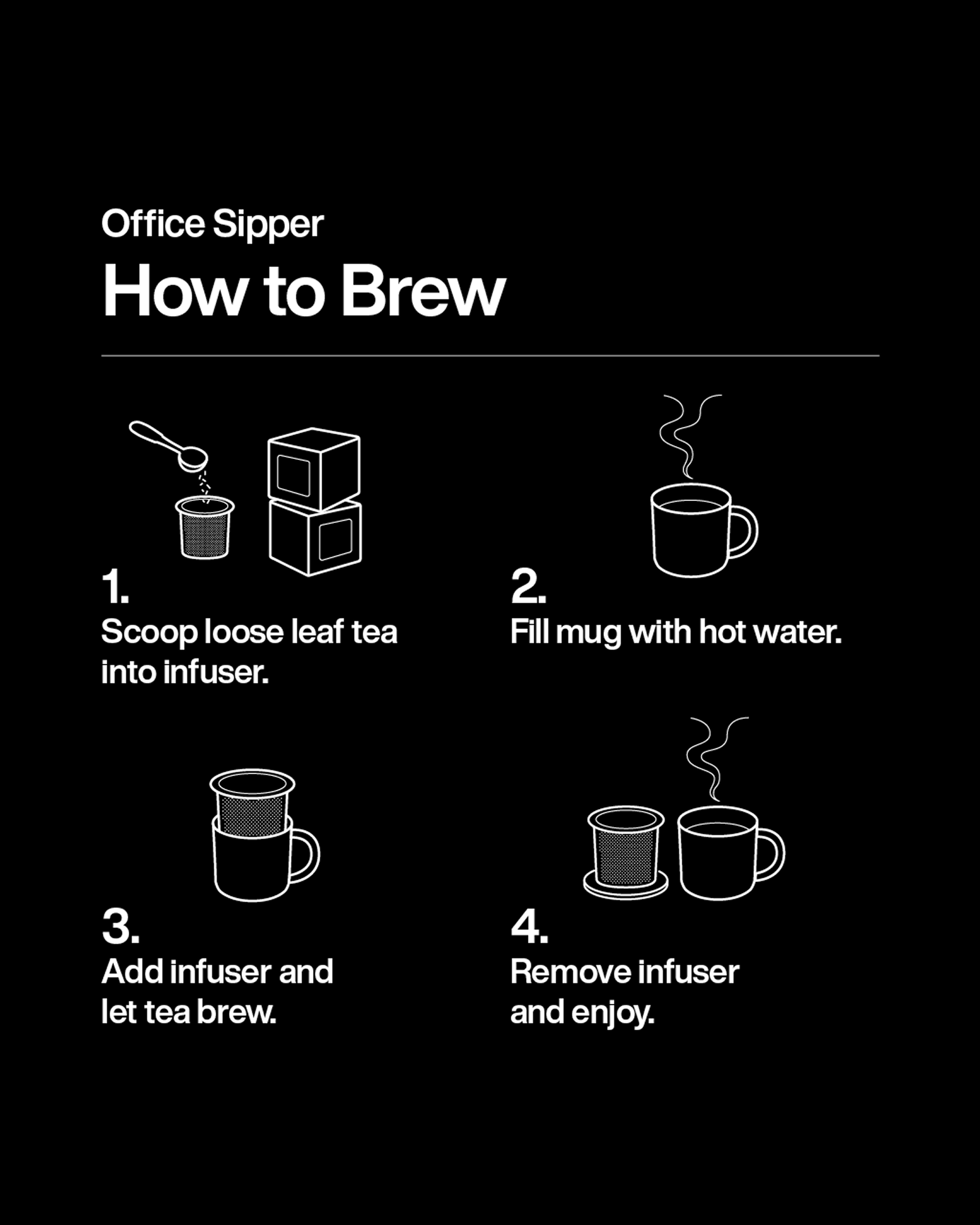 Office Sipper
How to Brew

1.
Scoop loose leaf tea into infuser.

2.
Fill mug with hot water.

3.
Add infuser and let tea brew.

4.
Remove infuser and enjoy.