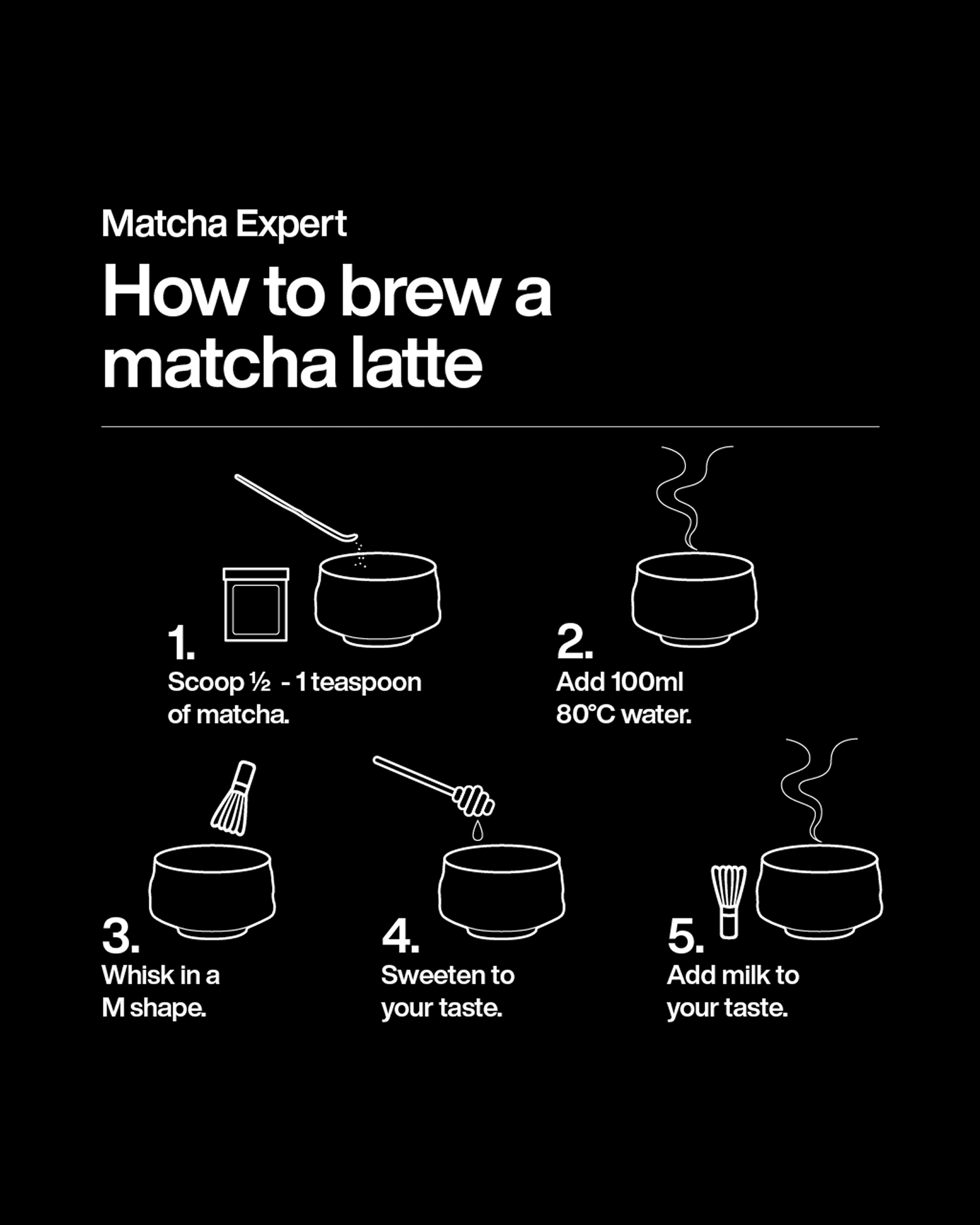 Matcha Expert

How to brew a matcha latte

1.
Scoop ½ - 1 teaspoon of matcha.

2.
Add 100ml 80°C water.

3.
Whisk in a M shape.

4.
Sweeten to your taste.

5.
Add milk to your taste.