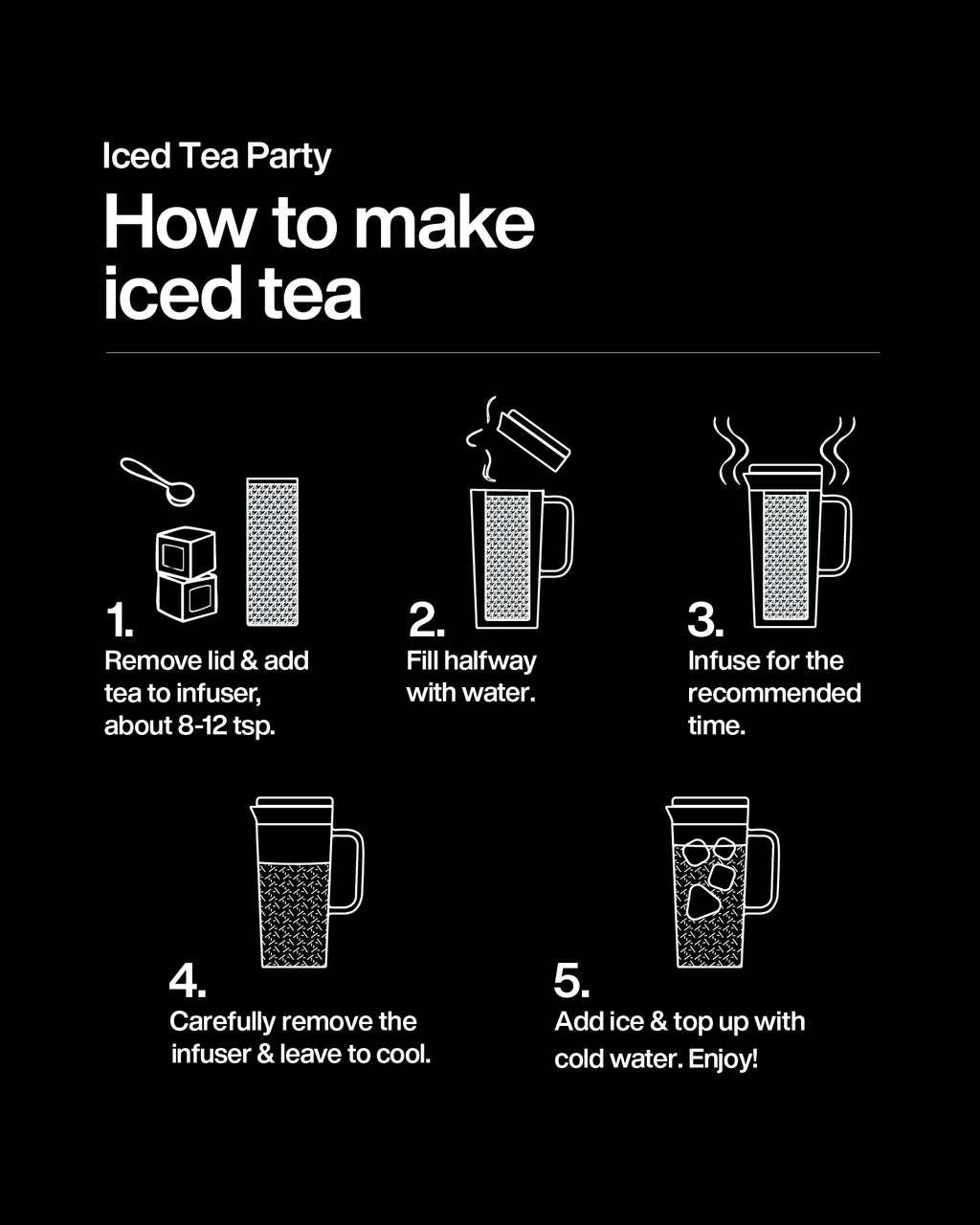 Iced Tea Party

How to make iced tea

1.
Remove lid & add tea to infuser, about 8-12 tsp.

2.
Fill halfway with water.

3.
Infuse for the recommended time.

4.
Carefully remove the infuser & leave to cool.

5.
Add ice & top up with cold water. Enjoy!